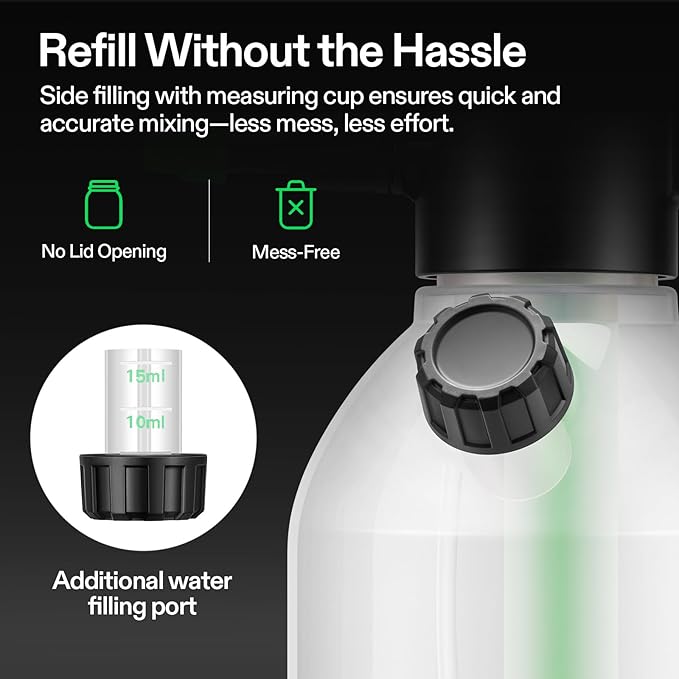 Refill Without the Hassle

Side filling with measuring cup ensures quick and accurate mixing—less mess, less effort.

No Lid Opening

Mess-Free

15ml

10ml

Additional water filling port