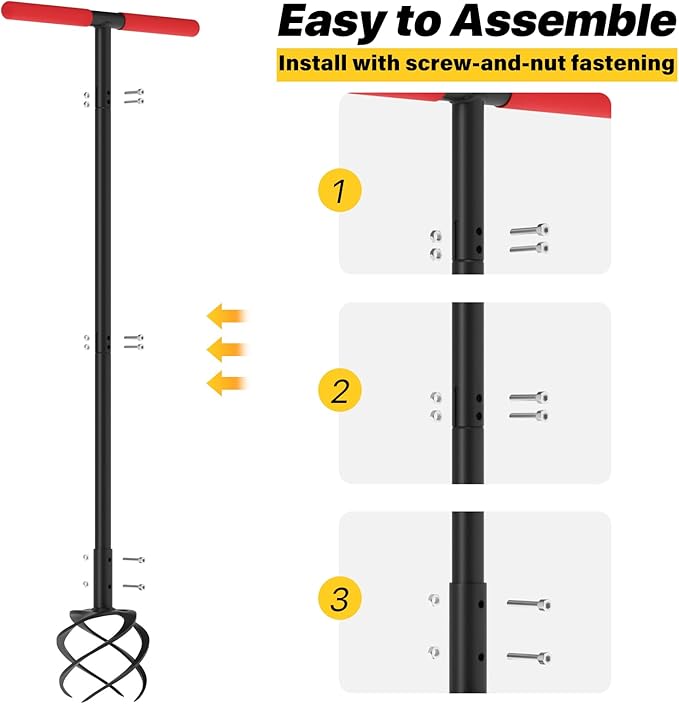 Easy to Assemble

Install with screw-and-nut fastening

1

2

3