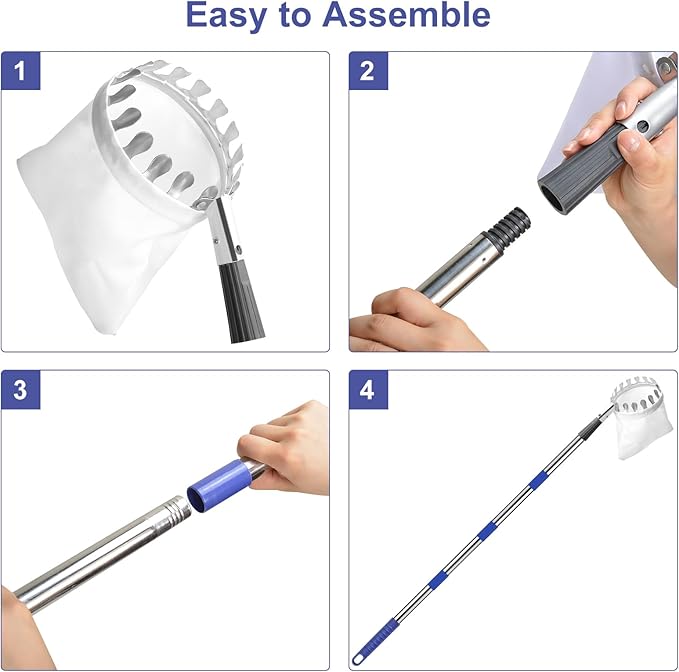 Easy to Assemble

1

2

3

4