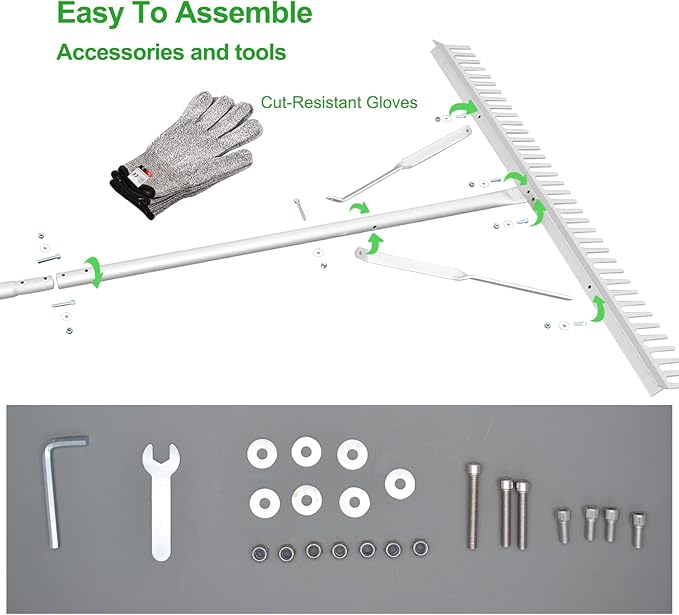 Easy To Assemble

Accessories and tools

Cut-Resistant Gloves