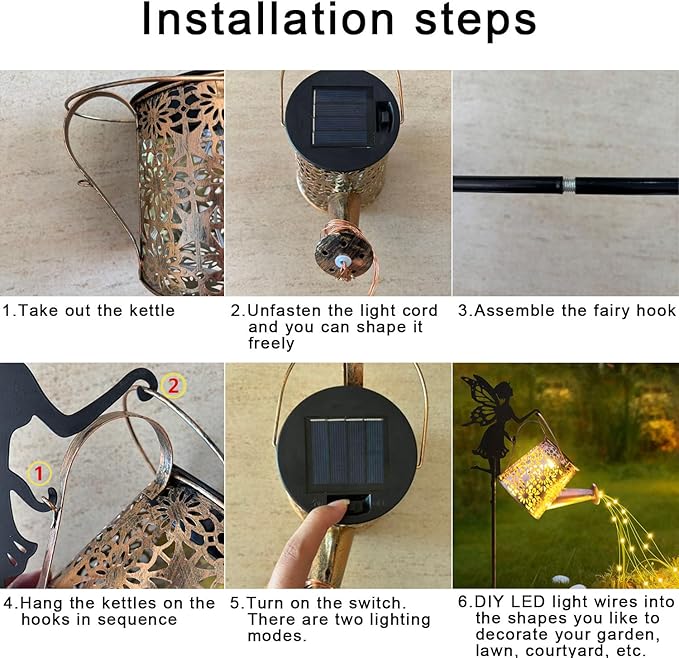 Installation steps

1.Take out the kettle

2.Unfasten the light cord and you can shape it freely

3.Assemble the fairy hook

2

1

4.Hang the kettles on the hooks in sequence

5.Turn on the switch. There are two lighting modes.

6.DIY LED light wires into the shapes you like to decorate your garden, lawn, courtyard, etc.