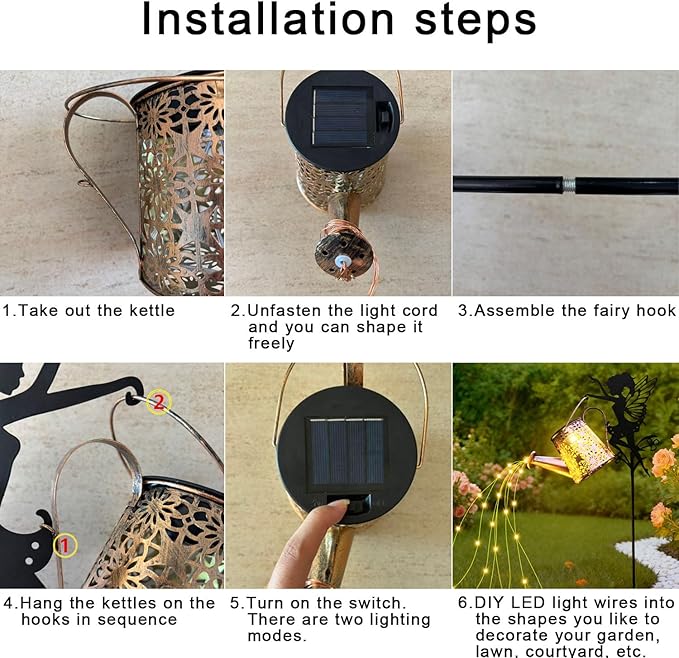 Installation steps

1.Take out the kettle

2.Unfasten the light cord and you can shape it freely

3.Assemble the fairy hook

2

1

4.Hang the kettles on the hooks in sequence

5.Turn on the switch. There are two lighting modes.

6.DIY LED light wires into the shapes you like to decorate your garden, lawn, courtyard, etc.