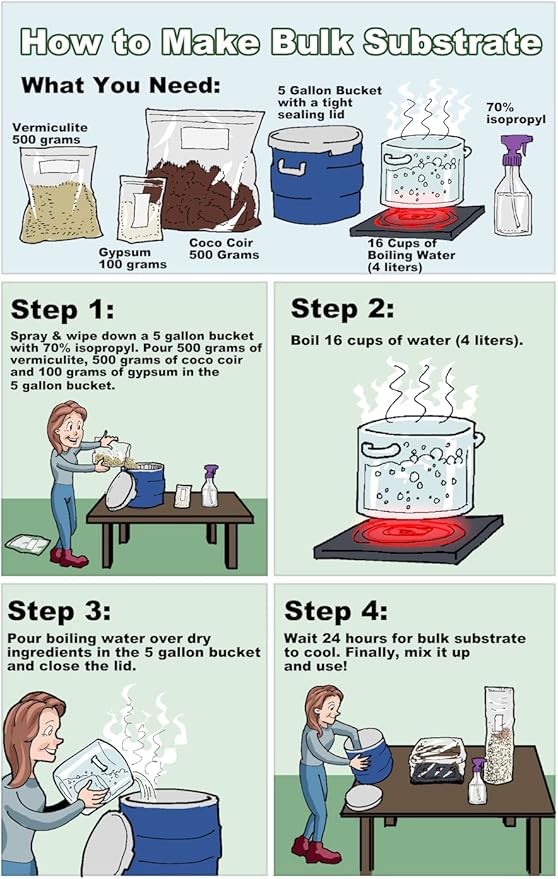 How to Make Bulk Substrate

What You Need:

Vermiculite 500 grams

Gypsum 100 grams

Coco Coir 500 Grams

5 Gallon Bucket with a tight sealing lid

16 Cups of Boiling Water (4 liters)

70% isopropyl

Step 1:

Spray & wipe down a 5 gallon bucket with 70% isopropyl. Pour 500 grams of vermiculite, 500 grams of coco coir and 100 grams of gypsum in the 5 gallon bucket.

Step 2:

Boil 16 cups of water (4 liters).

Step 3:

Pour boiling water over dry ingredients in the 5 gallon bucket and close the lid.

Step 4:

Wait 24 hours for bulk substrate to cool. Finally, mix it up and use!