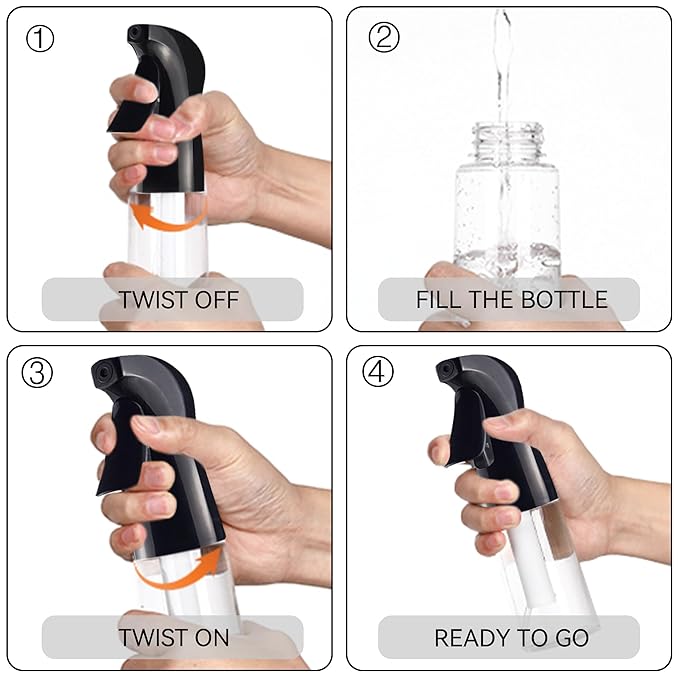 ①
TWIST OFF

②
FILL THE BOTTLE

③
TWIST ON

④
READY TO GO