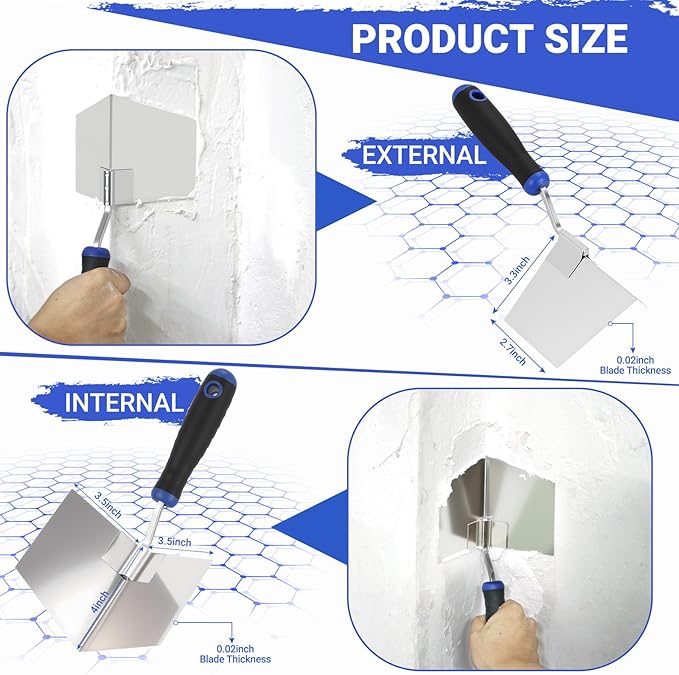 PRODUCT SIZE

EXTERNAL

3.3inch

2.7inch

0.02inch
Blade Thickness

INTERNAL

3.5inch

3.5inch

4inch

0.02inch
Blade Thickness