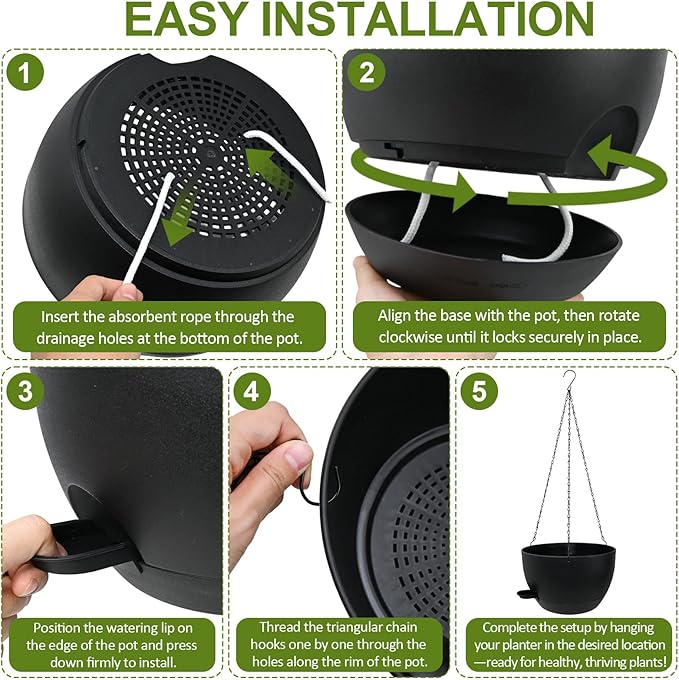 EASY INSTALLATION

1

Insert the absorbent rope through the drainage holes at the bottom of the pot.

2

Align the base with the pot, then rotate clockwise until it locks securely in place.

3

Position the watering lip on the edge of the pot and press down firmly to install.

4

Thread the triangular chain hooks one by one through the holes along the rim of the pot.

5

Complete the setup by hanging your planter in the desired location —ready for healthy, thriving plants!