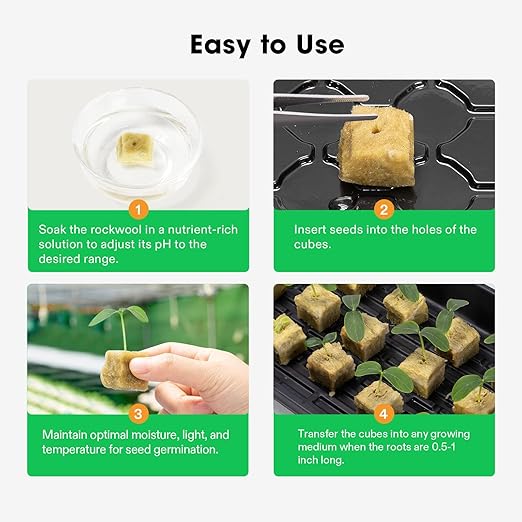 Easy to Use

1

Soak the rockwool in a nutrient-rich solution to adjust its pH to the desired range.

2

Insert seeds into the holes of the cubes.

3

Maintain optimal moisture, light, and temperature for seed germination.

4

Transfer the cubes into any growing medium when the roots are 0.5-1 inch long.