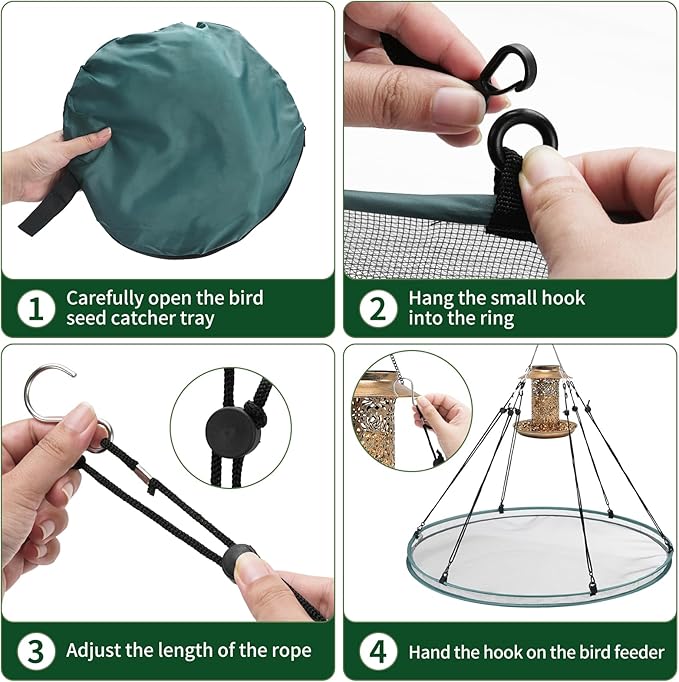 1 Carefully open the bird seed catcher tray

2 Hang the small hook into the ring

3 Adjust the length of the rope

4 Hand the hook on the bird feeder