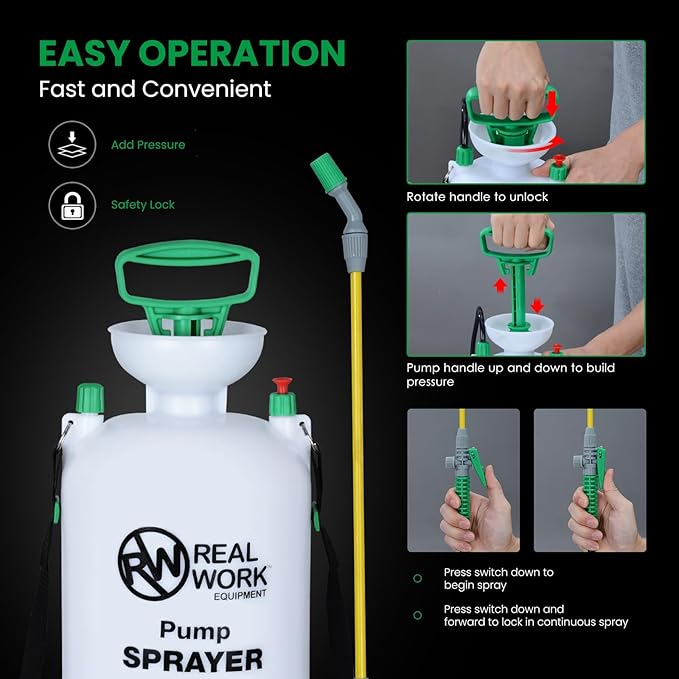 EASY OPERATION
Fast and Convenient

Add Pressure

Safety Lock

RW REAL WORK EQUIPMENT

Pump
SPRAYER

Rotate handle to unlock

Pump handle up and down to build pressure

Press switch down to begin spray

Press switch down and forward to lock in continuous spray