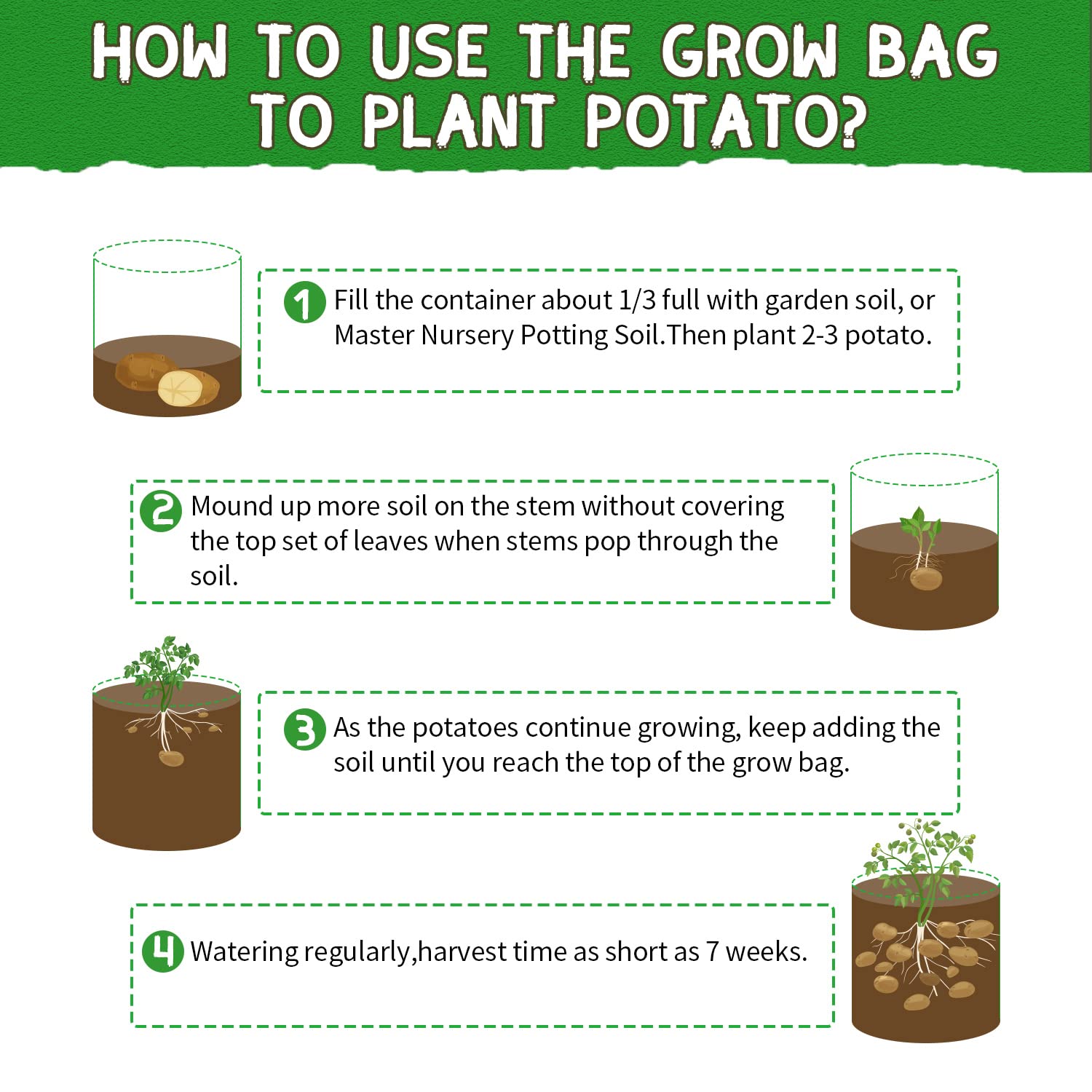 HOW TO USE THE GROW BAG TO PLANT POTATO?

1 Fill the container about 1/3 full with garden soil, or Master Nursery Potting Soil.Then plant 2-3 potato.

2 Mound up more soil on the stem without covering the top set of leaves when stems pop through the soil.

3 As the potatoes continue growing, keep adding the soil until you reach the top of the grow bag.

4 Watering regularly,harvest time as short as 7 weeks.