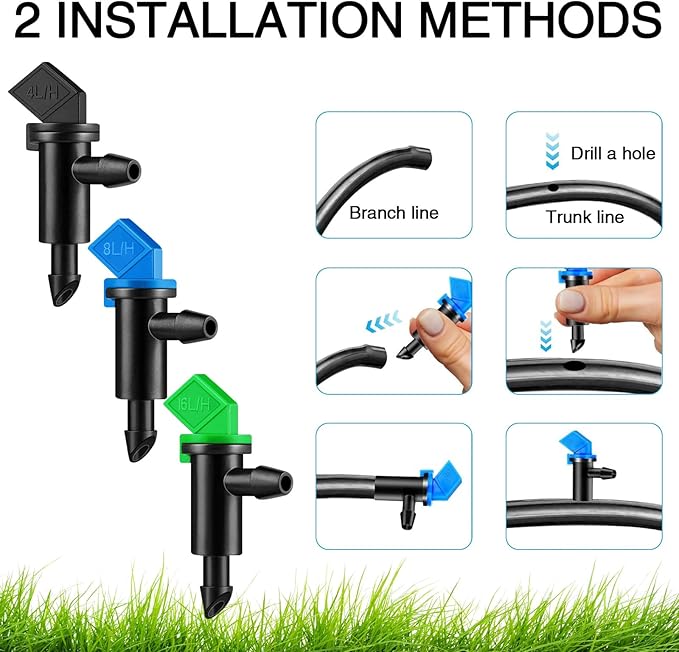 2 INSTALLATION METHODS

4L/H

8L/H

16L/H

Branch line

Drill a hole

Trunk line