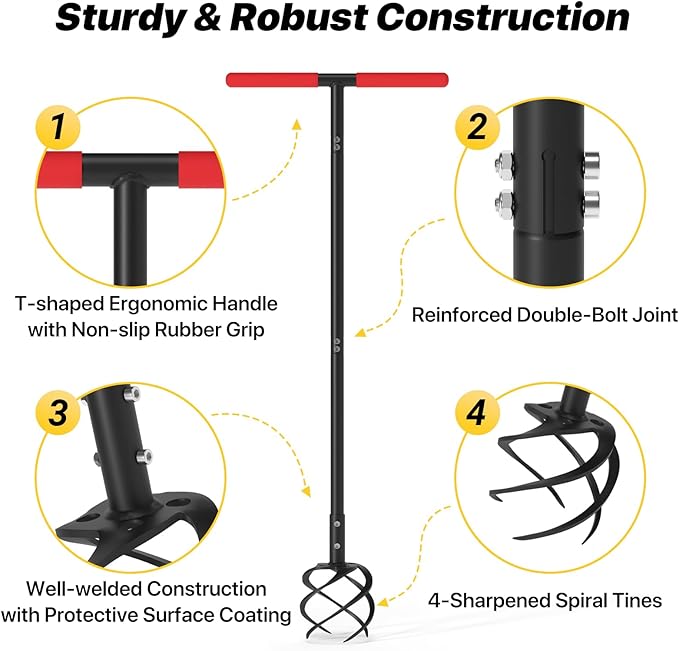 Sturdy & Robust Construction

1

T-shaped Ergonomic Handle with Non-slip Rubber Grip

2

Reinforced Double-Bolt Joint

3

Well-welded Construction with Protective Surface Coating

4

4-Sharpened Spiral Tines