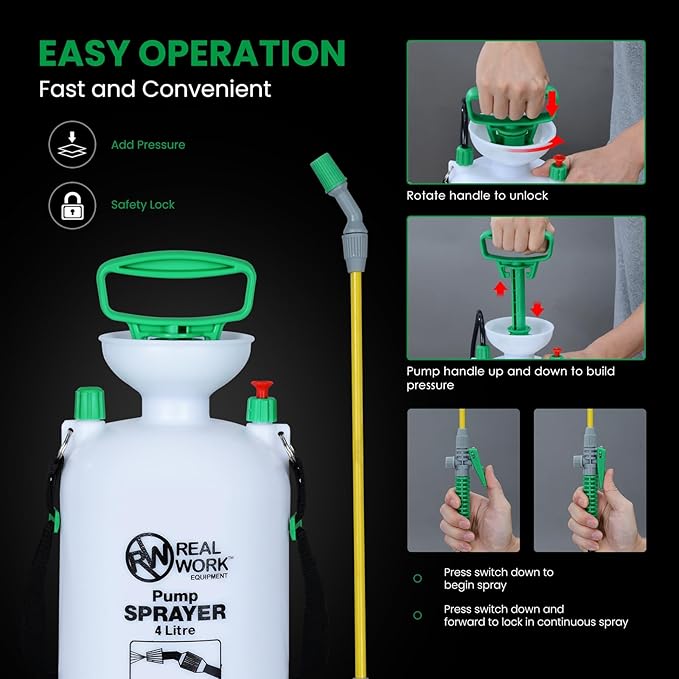 EASY OPERATION
Fast and Convenient

Add Pressure

Safety Lock

RW REAL WORK™ EQUIPMENT
Pump
SPRAYER
4 Litre

Rotate handle to unlock

Pump handle up and down to build pressure

Press switch down to begin spray

Press switch down and forward to lock in continuous spray