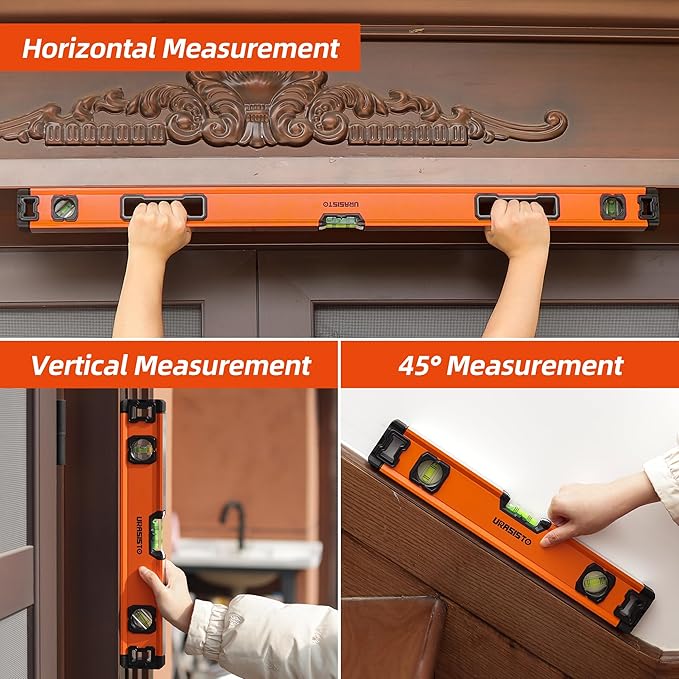 Horizontal Measurement

URASISTO

Vertical Measurement

URASISTO

45° Measurement

URASISTO