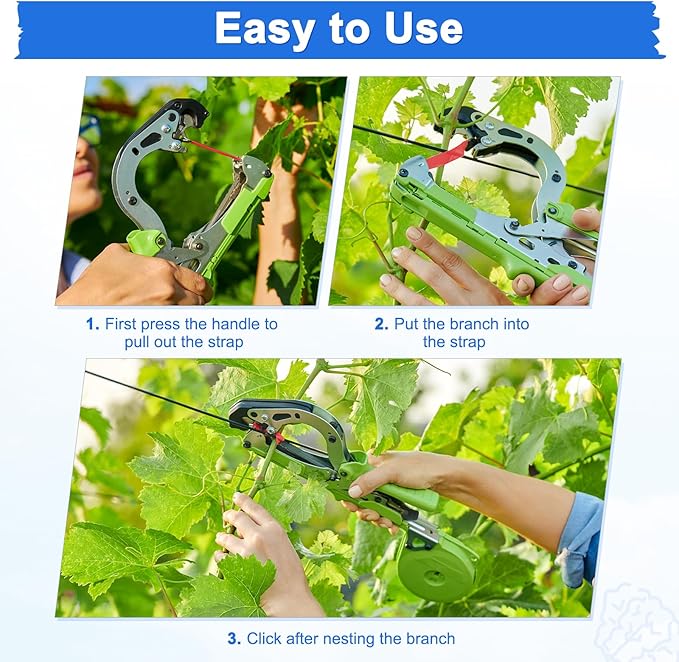 Easy to Use

1. First press the handle to pull out the strap

2. Put the branch into the strap

3. Click after nesting the branch