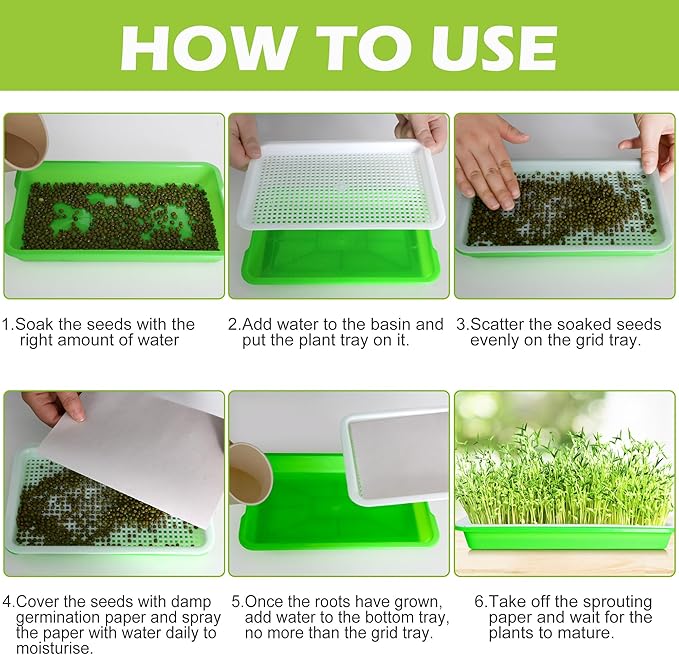 HOW TO USE

1.Soak the seeds with the right amount of water

2.Add water to the basin and put the plant tray on it.

3.Scatter the soaked seeds evenly on the grid tray.

4.Cover the seeds with damp germination paper and spray the paper with water daily to moisturise.

5.Once the roots have grown, add water to the bottom tray, no more than the grid tray.

6.Take off the sprouting paper and wait for the plants to mature.