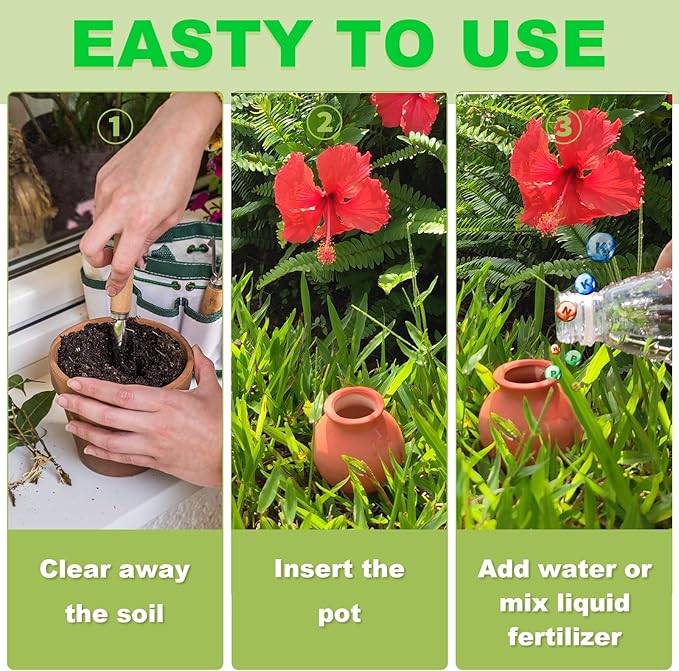 EASTY TO USE

1

Clear away the soil

2

Insert the pot

3

K

K

N

P

P

Add water or mix liquid fertilizer