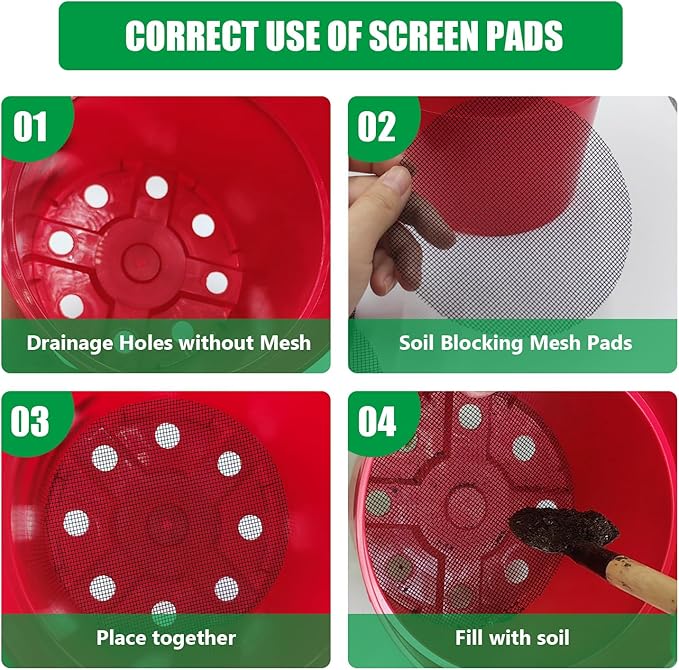 CORRECT USE OF SCREEN PADS

01

Drainage Holes without Mesh

02

Soil Blocking Mesh Pads

03

Place together

04

Fill with soil