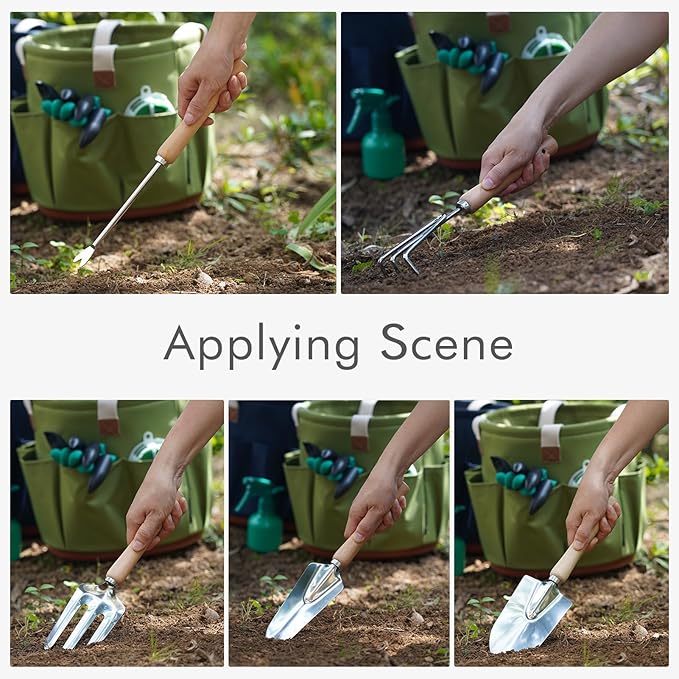 Applying Scene