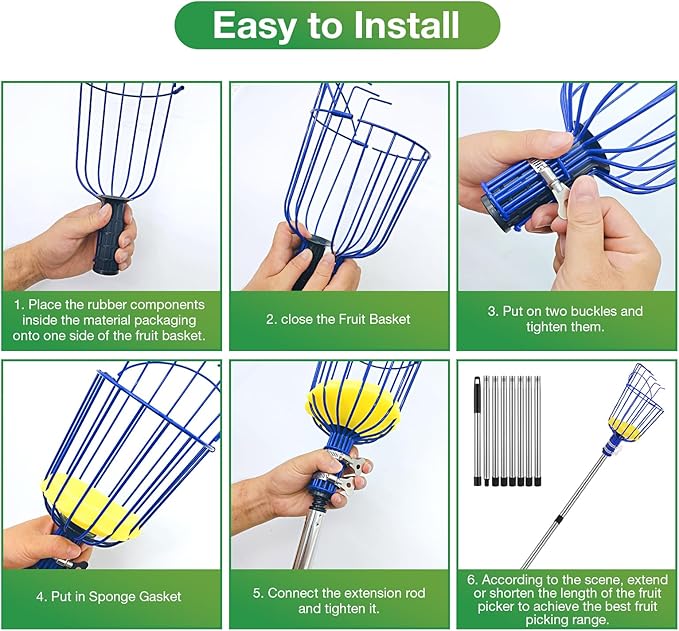 Easy to Install

1. Place the rubber components inside the material packaging onto one side of the fruit basket.

2. close the Fruit Basket

3. Put on two buckles and tighten them.

4. Put in Sponge Gasket

5. Connect the extension rod and tighten it.

6. According to the scene, extend or shorten the length of the fruit picker to achieve the best fruit picking range.