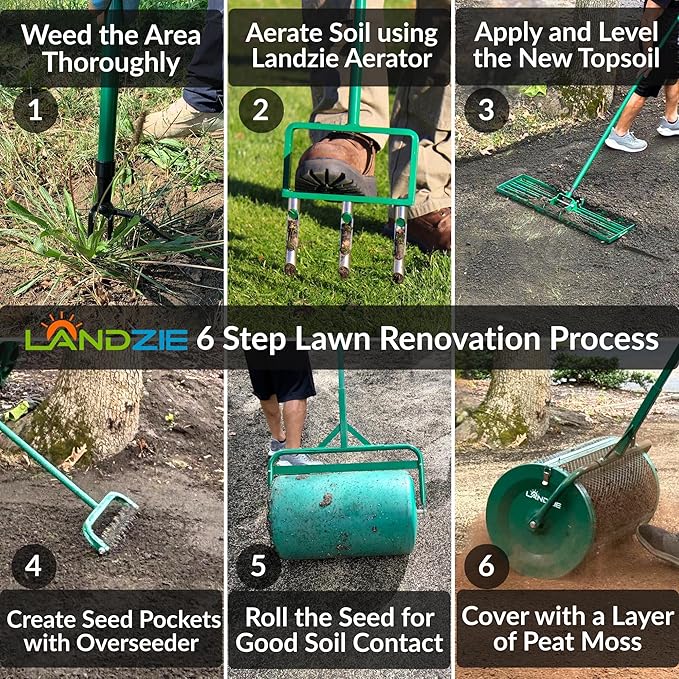 Weed the Area Thoroughly

1

Aerate Soil using Landzie Aerator

2

Apply and Level the New Topsoil

3

LANDZIE 6 Step Lawn Renovation Process

4

Create Seed Pockets with Overseeder

5

Roll the Seed for Good Soil Contact

LANDZIE

6

Cover with a Layer of Peat Moss